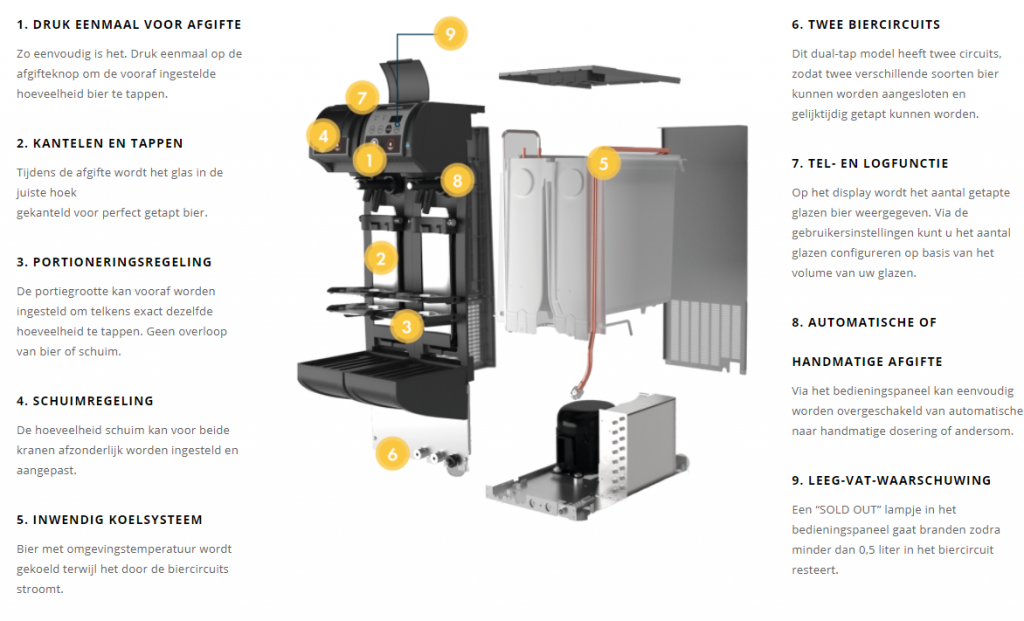 1. DRUK EENMAAL VOOR AFGIFTE

Zo eenvoudig is het. Druk eenmaal op de afgifteknop om de vooraf ingestelde hoeveelheid bier te tappen.

2. KANTELEN EN TAPPEN

Tijdens de afgifte wordt het glas in de juiste hoek
gekanteld voor perfect getapt bier.

3. PORTIONERINGSREGELING

De portiegrootte kan vooraf worden ingesteld om telkens exact dezelfde hoeveelheid te tappen. Geen overloop van bier of schuim.

4. SCHUIMREGELING

De hoeveelheid schuim kan voor beide kranen afzonderlijk worden ingesteld en aangepast.

5. INWENDIG KOELSYSTEEM

Bier met omgevingstemperatuur wordt gekoeld terwijl het door de biercircuits stroomt.

9

7

4

1

8

2

3

6

5

6. TWEE BIERCIRCUITS

Dit dual-tap model heeft twee circuits, zodat twee verschillende soorten bier kunnen worden aangesloten en gelijktijdig getapt kunnen worden.

7. TEL- EN LOGFUNCTIE

Op het display wordt het aantal getapte glazen bier weergegeven. Via de gebruikersinstellingen kunt u het aantal glazen configureren op basis van het volume van uw glazen.

8. AUTOMATISCHE OF

HANDMATIGE AFGIFTE

Via het bedieningspaneel kan eenvoudig worden overgeschakeld van automatische naar handmatige dosering of andersom.

9. LEEG-VAT-WAARSCHUWING

Een "SOLD OUT" lampje in het bedieningspaneel gaat branden zodra minder dan 0,5 liter in het biercircuit resteert.